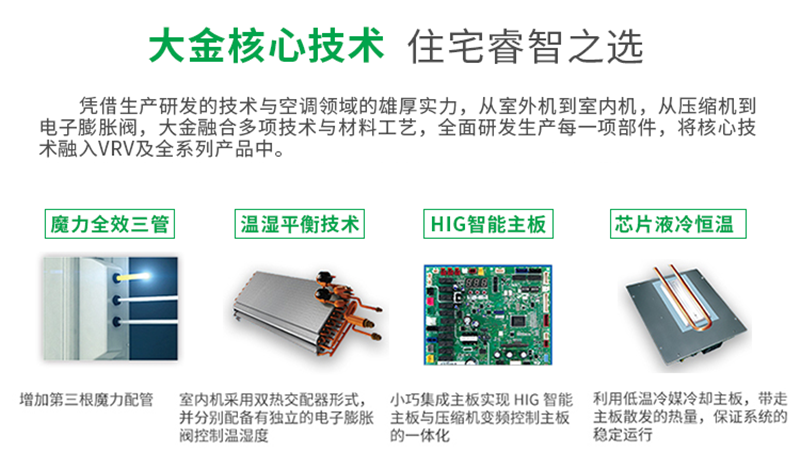 大金核心技术 住宅睿智之选

凭借生产研发的技术与空调领域的雄厚实力，从室外机到室内机，从压缩机到电子膨胀阀，大金融合多项技术与材料工艺，全面研发生产每一项部件，将核心技术融入VRV及全系列产品中。

魔力全效三管

增加第三根魔力配管

温湿平衡技术

室内机采用双热交配器形式，并分别配备有独立的电子膨胀阀控制温湿度

HIG智能主板

小巧集成主板实现 HIG 智能主板与压缩机变频控制主板的一体化

芯片液冷恒温

利用低温冷媒冷却主板，带走主板散发的热量，保证系统的稳定运行