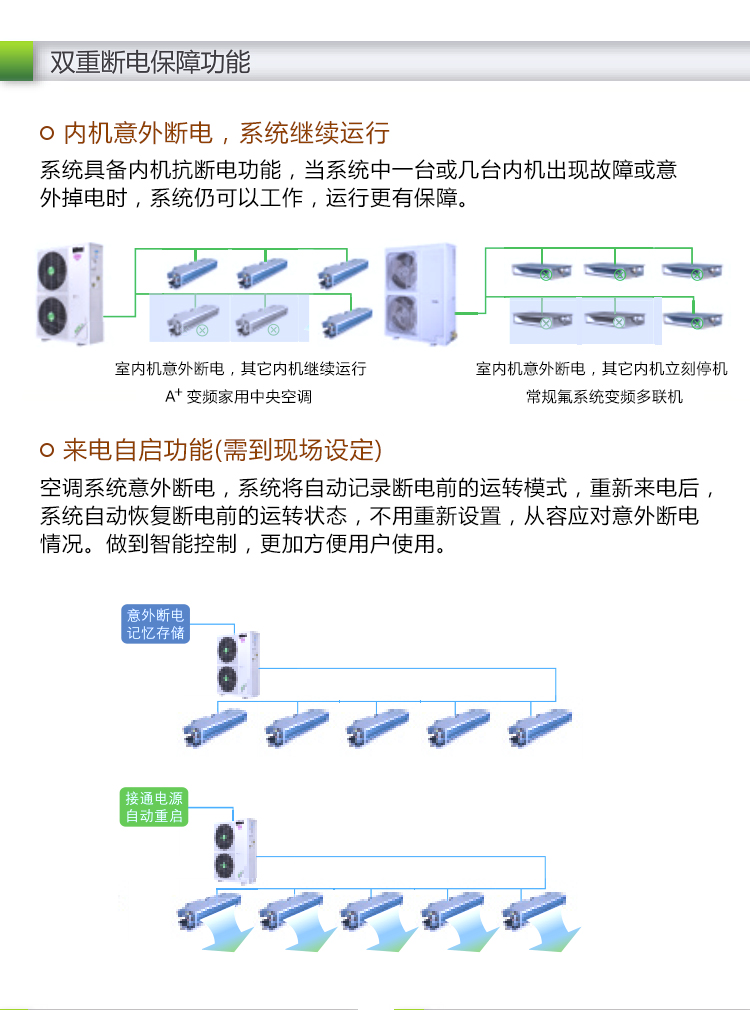 双重断电保障功能

内机意外断电，系统继续运行

系统具备内机抗断电功能，当系统中一台或几台内机出现故障或意外掉电时，系统仍可以工作，运行更有保障。

室内机意外断电，其它内机继续运行
$A^+$ 变频家用中央空调

室内机意外断电，其它内机立刻停机
常规氟系统变频多联机

来电自启功能(需到现场设定)

空调系统意外断电，系统将自动记录断电前的运转模式，重新来电后，系统自动恢复断电前的运转状态，不用重新设置，从容应对意外断电情况。做到智能控制，更加方便用户使用。

意外断电
记忆存储

接通电源
自动重启